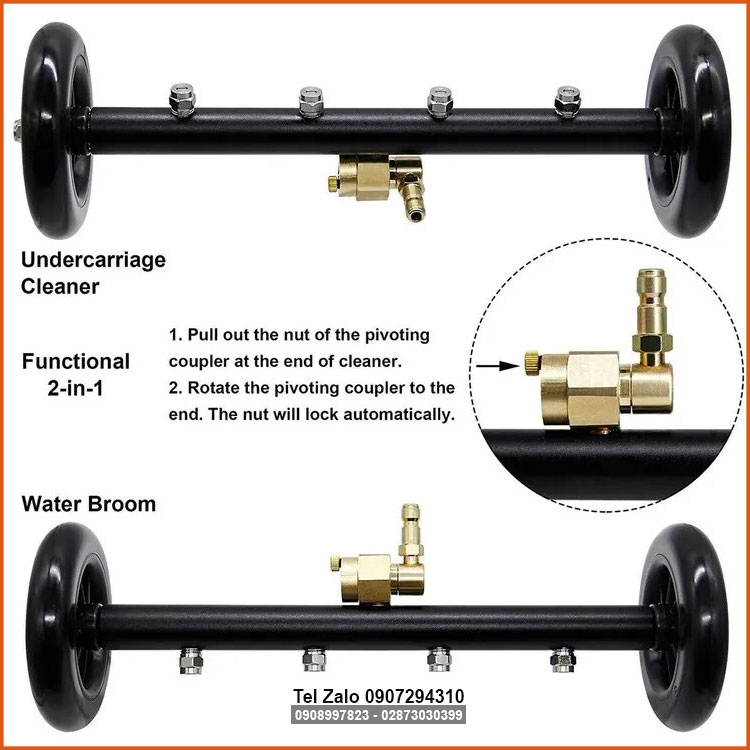 Undercarriage Cleaner

Functional 2-in-1

1. Pull out the nut of the pivoting coupler at the end of cleaner.
2. Rotate the pivoting coupler to the end. The nut will lock automatically.

Water Broom

Tel Zalo 0907294310
0908997823 - 02873030399