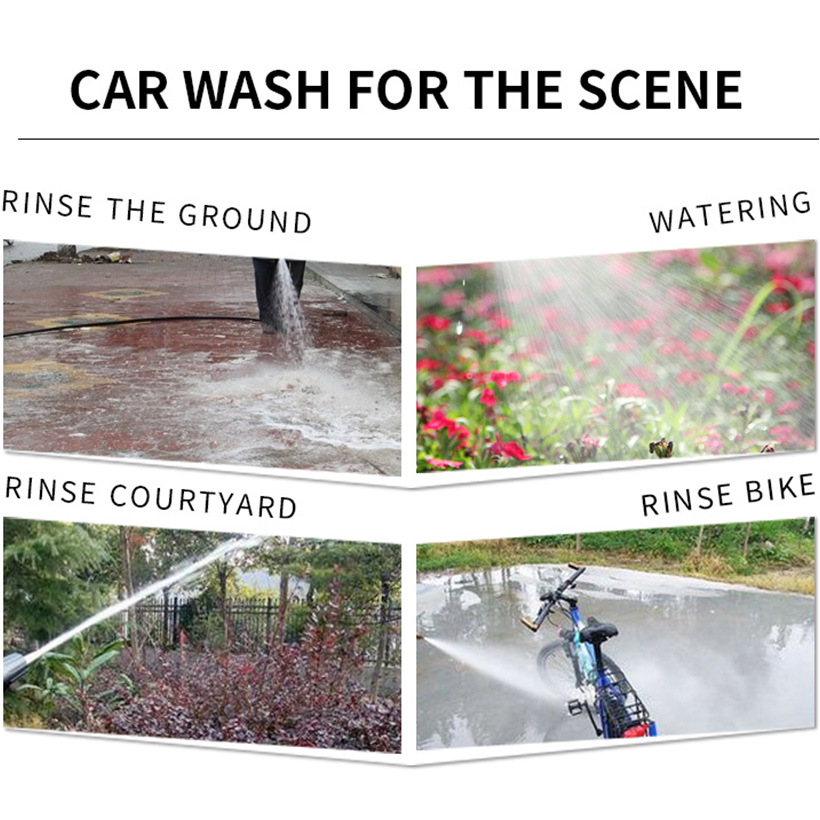 CAR WASH FOR THE SCENE

RINSE THE GROUND

WATERING

RINSE COURTYARD

RINSE BIKE